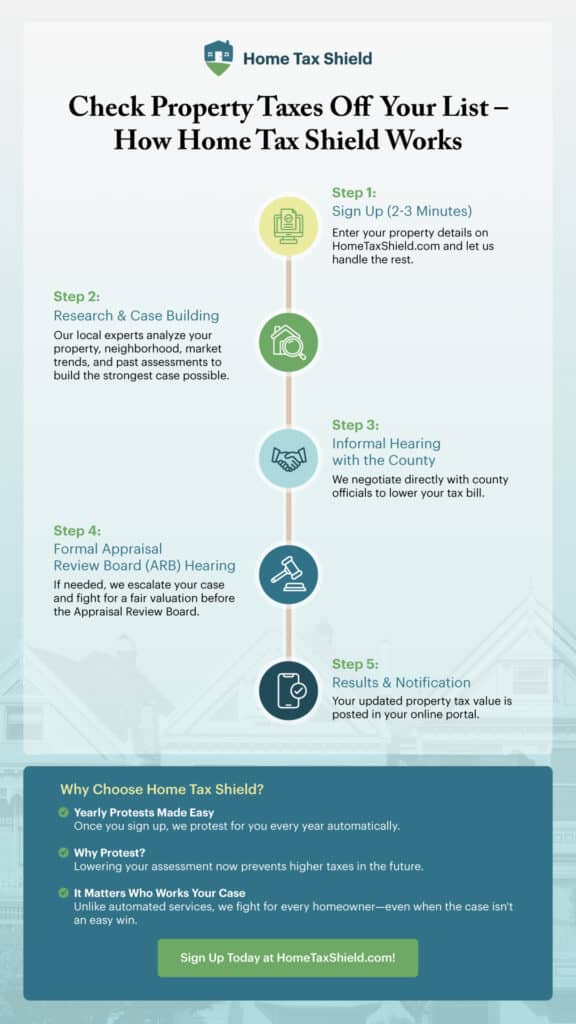 Home Tax Shield

Check Property Taxes Off Your List – How Home Tax Shield Works

Step 1:
Sign Up (2-3 Minutes)
Enter your property details on HomeTaxShield.com and let us handle the rest.

Step 2:
Research & Case Building
Our local experts analyze your property, neighborhood, market trends, and past assessments to build the strongest case possible.

Step 3:
Informal Hearing with the County
We negotiate directly with county officials to lower your tax bill.

Step 4:
Formal Appraisal Review Board (ARB) Hearing
If needed, we escalate your case and fight for a fair valuation before the Appraisal Review Board.

Step 5:
Results & Notification
Your updated property tax value is posted in your online portal.

Why Choose Home Tax Shield?

Yearly Protests Made Easy
Once you sign up, we protest for you every year automatically.

Why Protest?
Lowering your assessment now prevents higher taxes in the future.

It Matters Who Works Your Case
Unlike automated services, we fight for every homeowner—even when the case isn't an easy win.

Sign Up Today at HomeTaxShield.com!